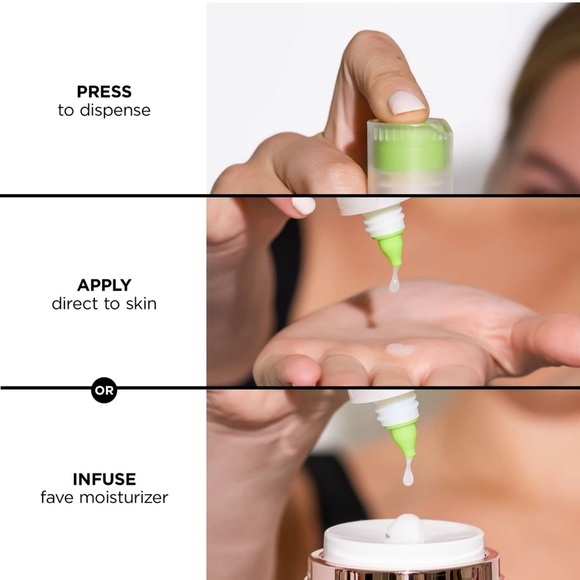 PRESS
to dispense

APPLY
direct to skin

OR

INFUSE
fave moisturizer